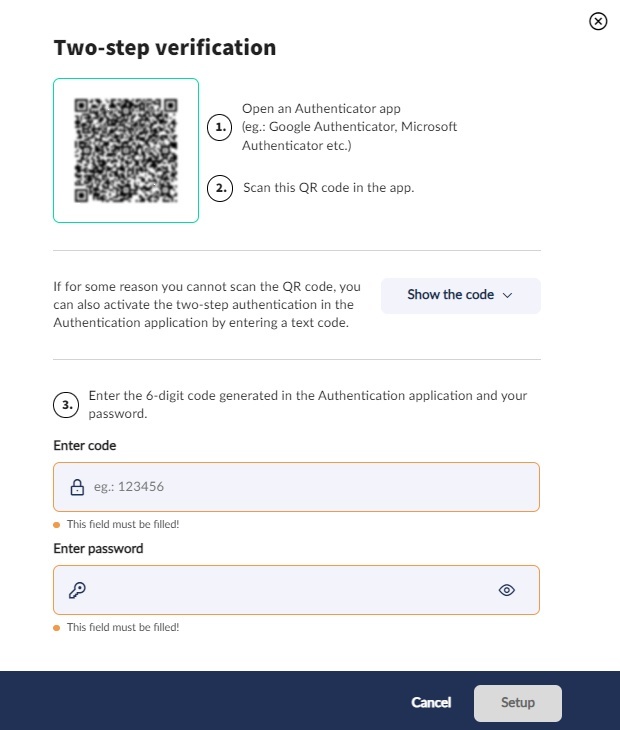 Two-step verification

1. Open an Authenticator app (eg.: Google Authenticator, Microsoft Authenticator etc.)

2. Scan this QR code in the app.

If for some reason you cannot scan the QR code, you can also activate the two-step authentication in the Authentication application by entering a text code.

Show the code

3. Enter the 6-digit code generated in the Authentication application and your password.

Enter code

eg.: 123456

This field must be filled!

Enter password

This field must be filled!

Cancel

Setup